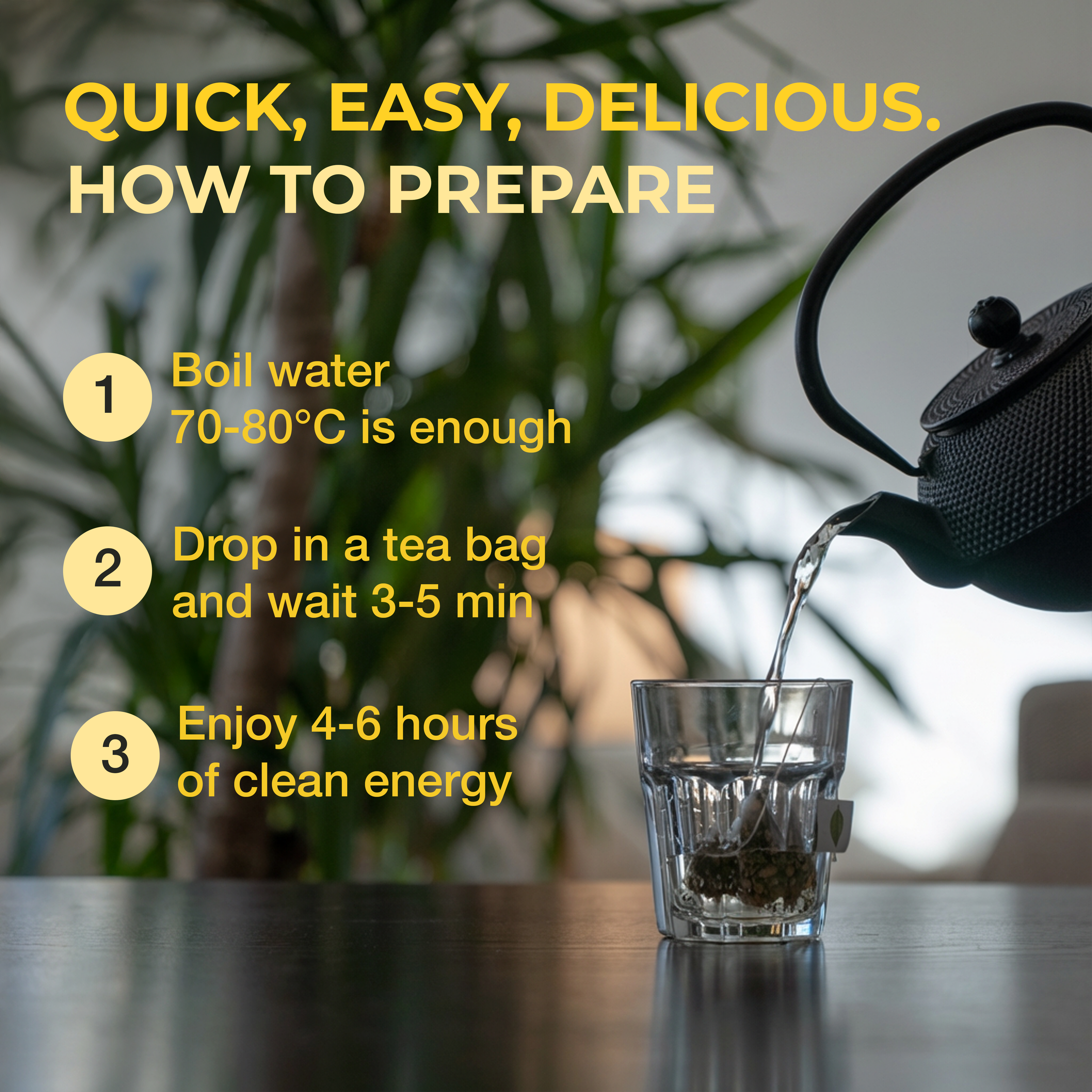 QUICK, EASY, DELICIOUS.
HOW TO PREPARE

1 Boil water
70-80°C is enough

2 Drop in a tea bag
and wait 3-5 min

3 Enjoy 4-6 hours
of clean energy