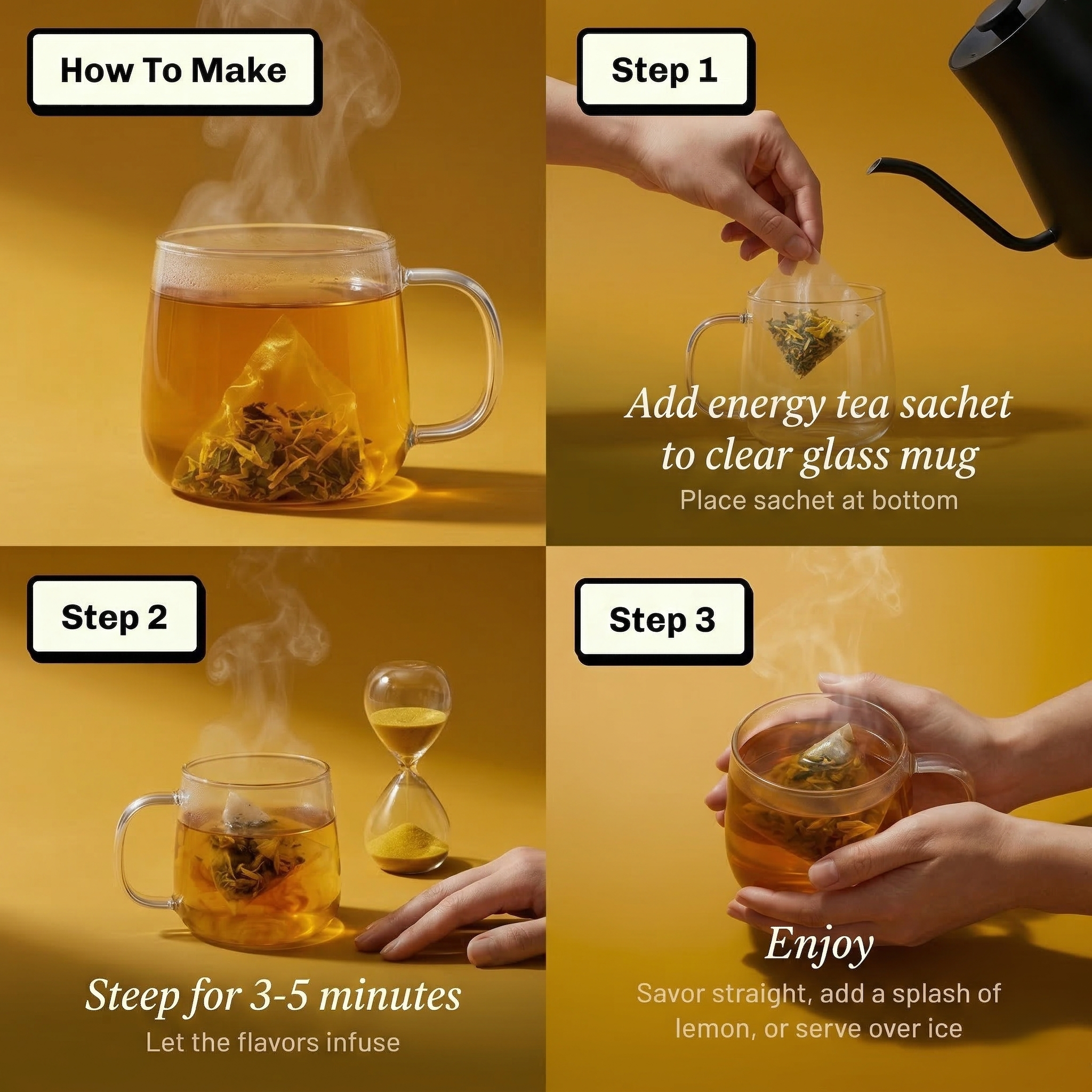 How To Make

Step 1

Add energy tea sachet to clear glass mug

Place sachet at bottom

Step 2

Steep for 3-5 minutes

Let the flavors infuse

Step 3

Enjoy

Savor straight, add a splash of lemon, or serve over ice