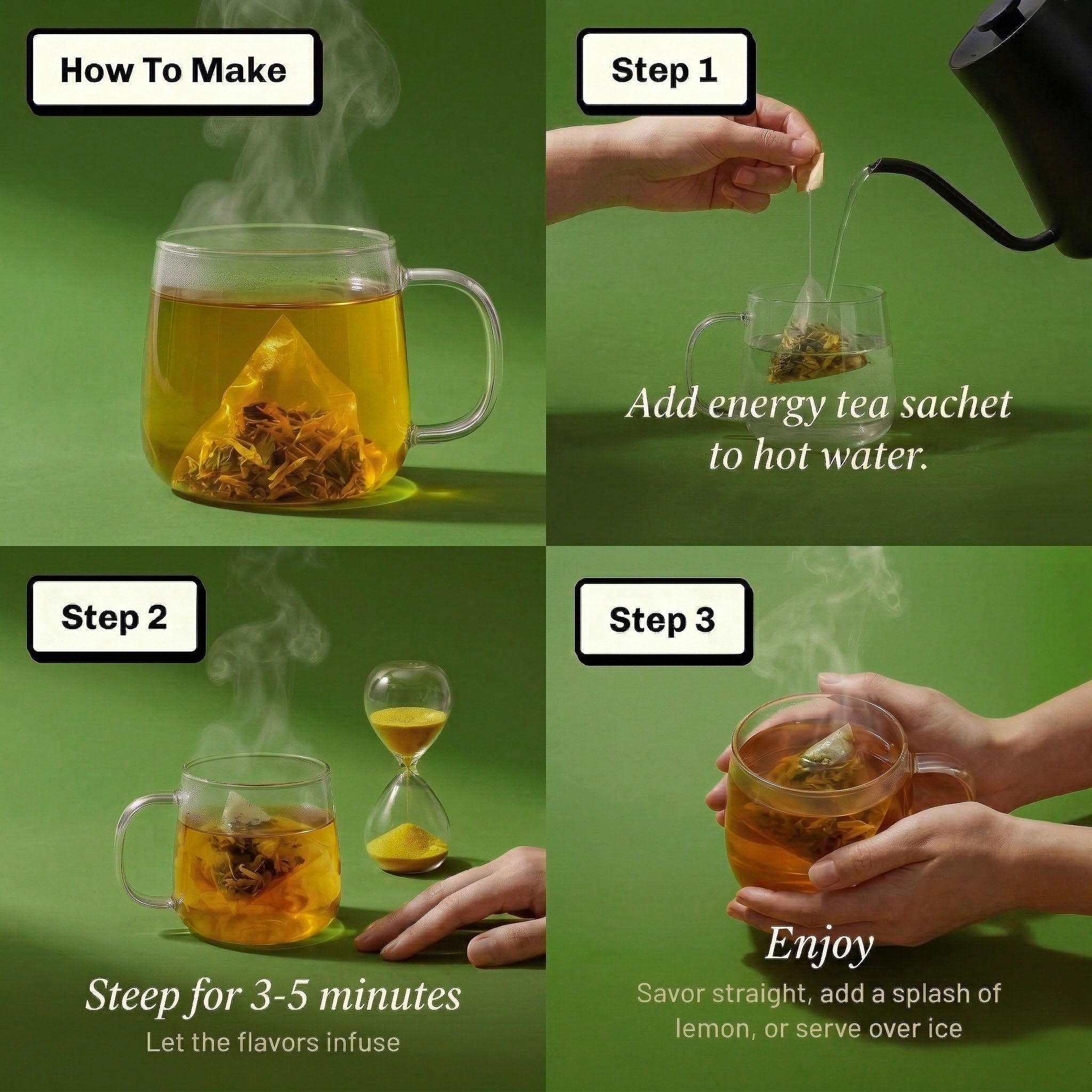 How To Make

Step 1

Add energy tea sachet to hot water.

Step 2

Steep for 3-5 minutes

Let the flavors infuse

Step 3

Enjoy

Savor straight, add a splash of lemon, or serve over ice