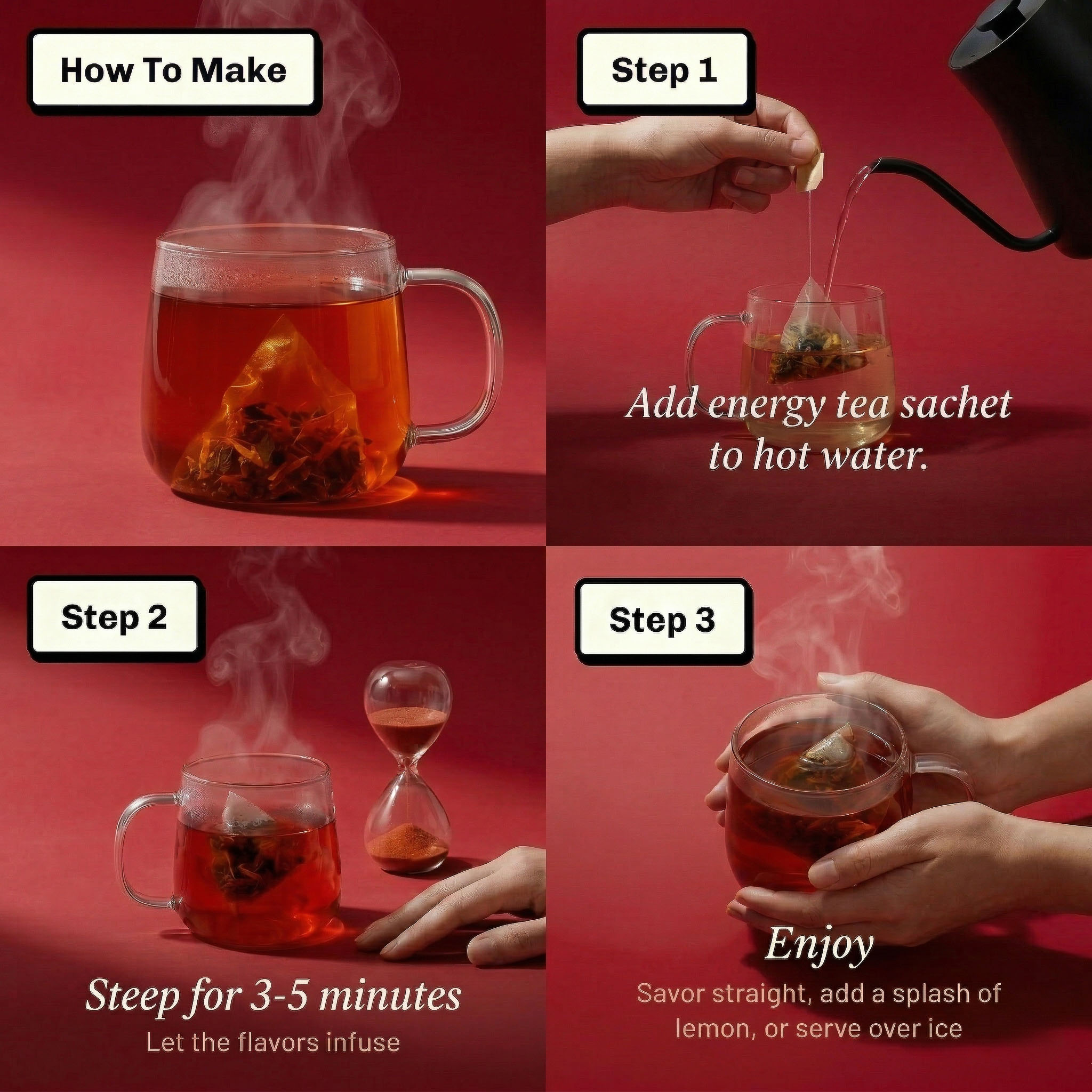 How To Make

Step 1

Add energy tea sachet to hot water.

Step 2

Steep for 3-5 minutes

Let the flavors infuse

Step 3

Enjoy

Savor straight, add a splash of lemon, or serve over ice